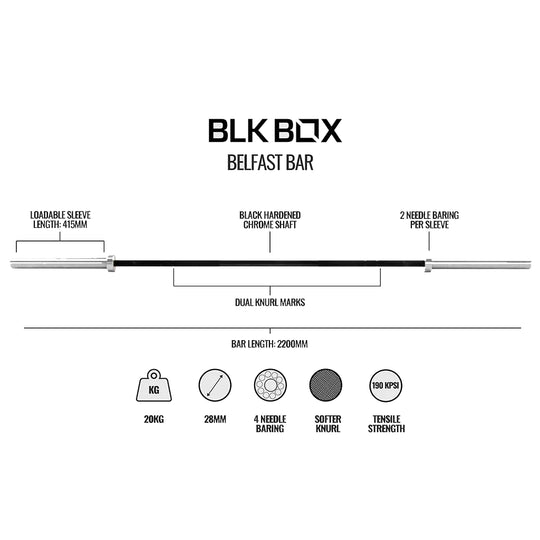 BLK BOX
BELFAST BAR

LOADABLE SLEEVE LENGTH: 415MM

BLACK HARDENED CHROME SHAFT

2 NEEDLE BARING PER SLEEVE

DUAL KNURL MARKS

BAR LENGTH: 2200MM

KG

20KG

28MM

4 NEEDLE BARING

SOFTER KNURL

190 KPSI

TENSILE STRENGTH