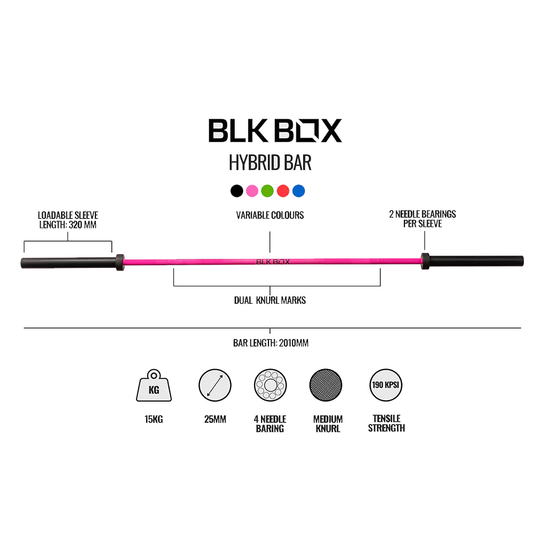 BLK BOX
HYBRID BAR

LOADABLE SLEEVE LENGTH: 320 MM

VARIABLE COLOURS

2 NEEDLE BEARINGS PER SLEEVE

BLK BOX

DUAL KNURL MARKS

BAR LENGTH: 2010MM

KG
15KG

25MM

4 NEEDLE BARING

MEDIUM KNURL

190 KPSI
TENSILE STRENGTH