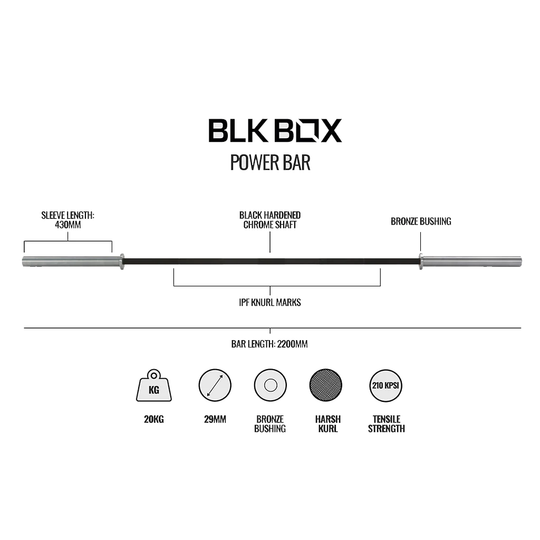 BLK BOX
POWER BAR

SLEEVE LENGTH:
430MM

BLACK HARDENED
CHROME SHAFT

BRONZE BUSHING

IPF KNURL MARKS

BAR LENGTH: 2200MM

KG
20KG

29MM

BRONZE
BUSHING

HARSH
KURL

210 KPSI
TENSILE
STRENGTH