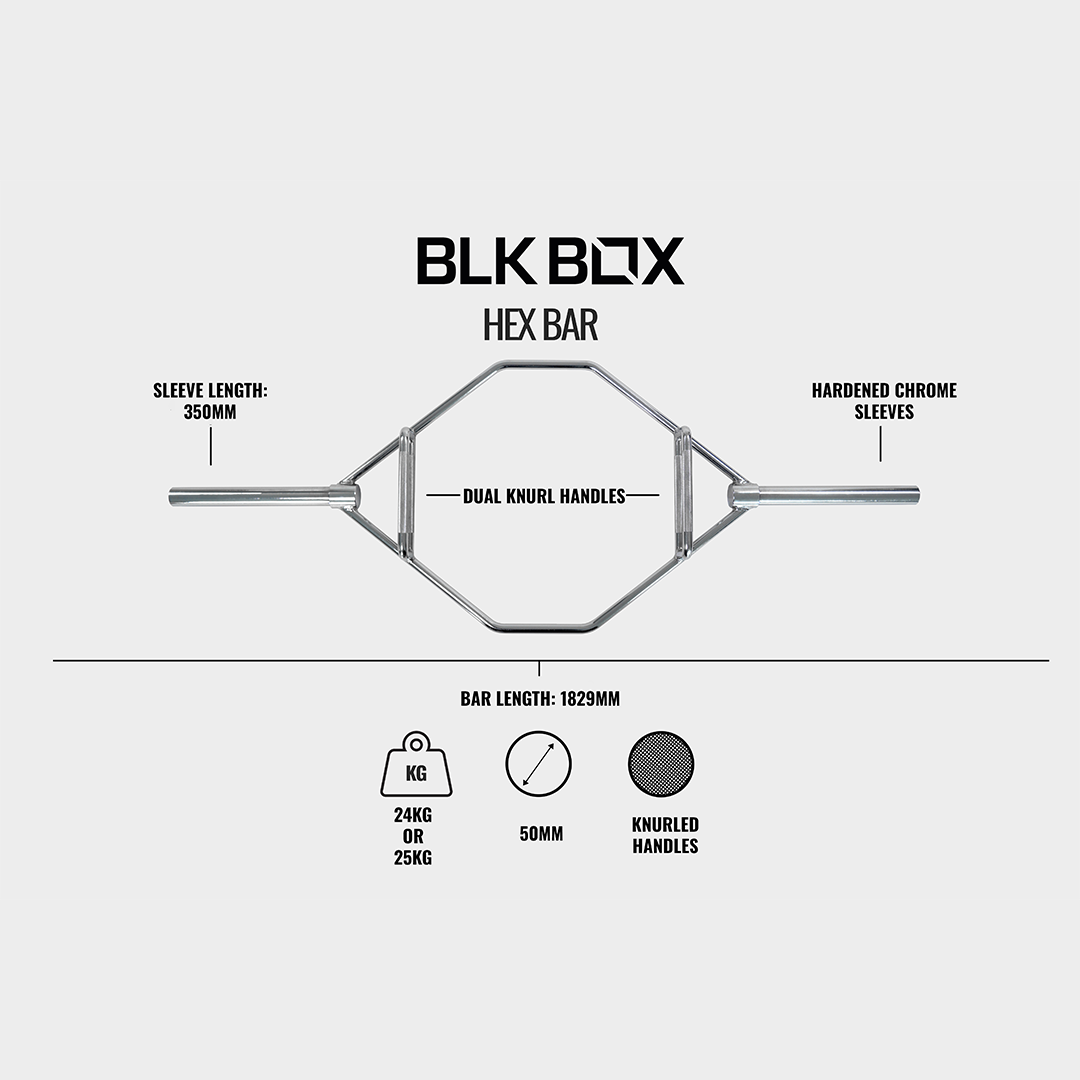 BLK BOX
HEX BAR

SLEEVE LENGTH: 350MM

HARDENED CHROME SLEEVES

DUAL KNURL HANDLES

BAR LENGTH: 1829MM

KG
24KG OR 25KG

50MM

KNURLED HANDLES