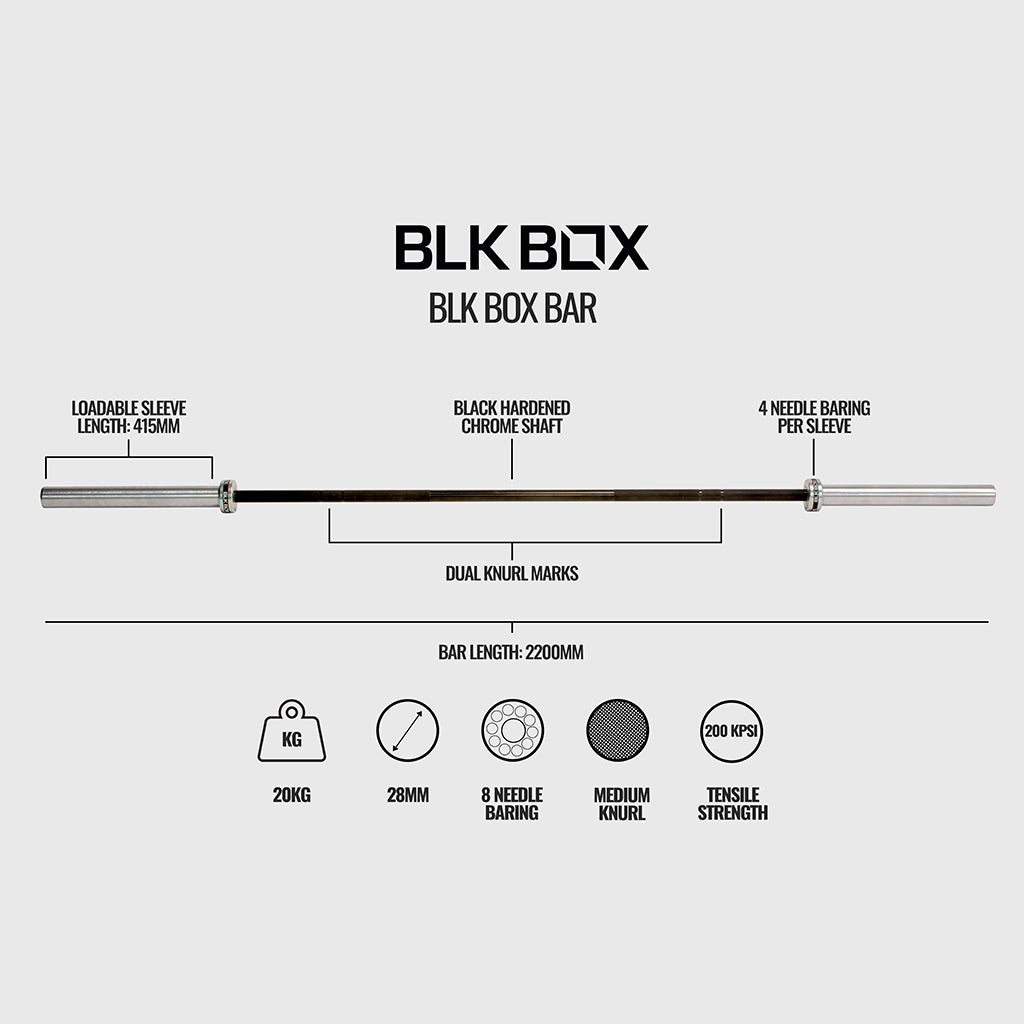 BLK BOX
BLK BOX BAR

LOADABLE SLEEVE LENGTH: 415MM

BLACK HARDENED CHROME SHAFT

4 NEEDLE BARING PER SLEEVE

DUAL KNURL MARKS

BAR LENGTH: 2200MM

KG

20KG

28MM

8 NEEDLE BARING

MEDIUM KNURL

200 KPSI

TENSILE STRENGTH