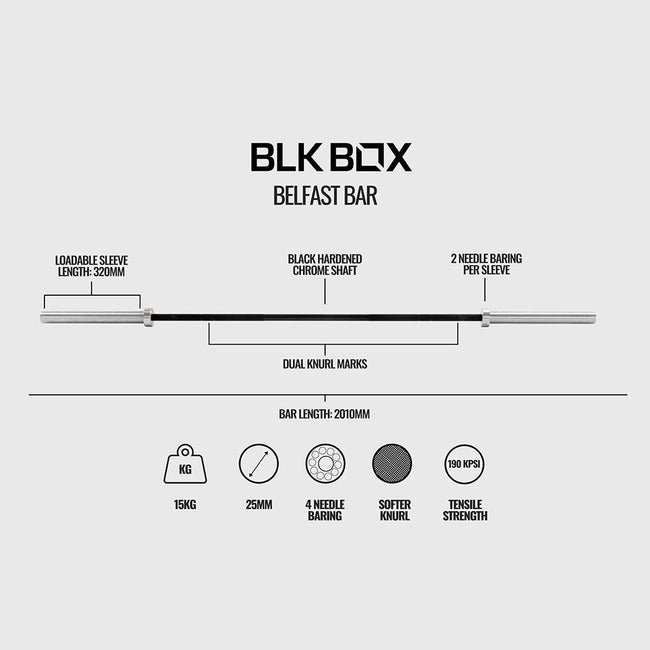 BLK BOX
BELFAST BAR

LOADABLE SLEEVE LENGTH: 320MM

BLACK HARDENED CHROME SHAFT

2 NEEDLE BARING PER SLEEVE

DUAL KNURL MARKS

BAR LENGTH: 2010MM

KG

15KG

25MM

4 NEEDLE BARING

SOFTER KNURL

190 KPSI

TENSILE STRENGTH