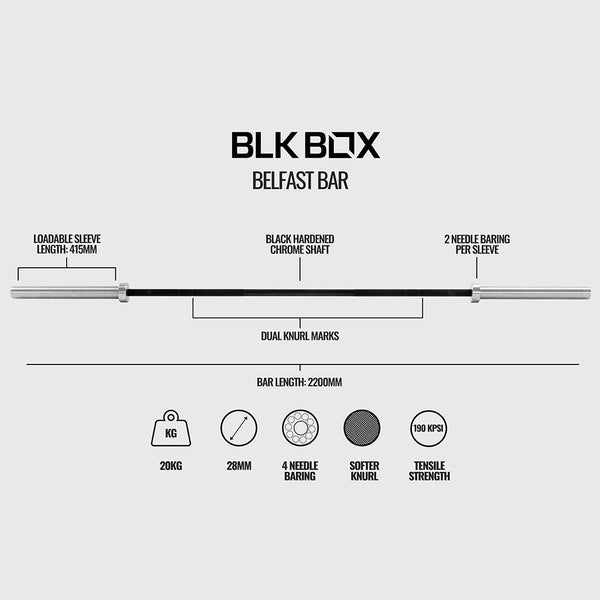 BLK BOX
BELFAST BAR

LOADABLE SLEEVE LENGTH: 415MM

BLACK HARDENED CHROME SHAFT

2 NEEDLE BARING PER SLEEVE

DUAL KNURL MARKS

BAR LENGTH: 2200MM

KG

20KG

28MM

4 NEEDLE BARING

SOFTER KNURL

190 KPSI

TENSILE STRENGTH