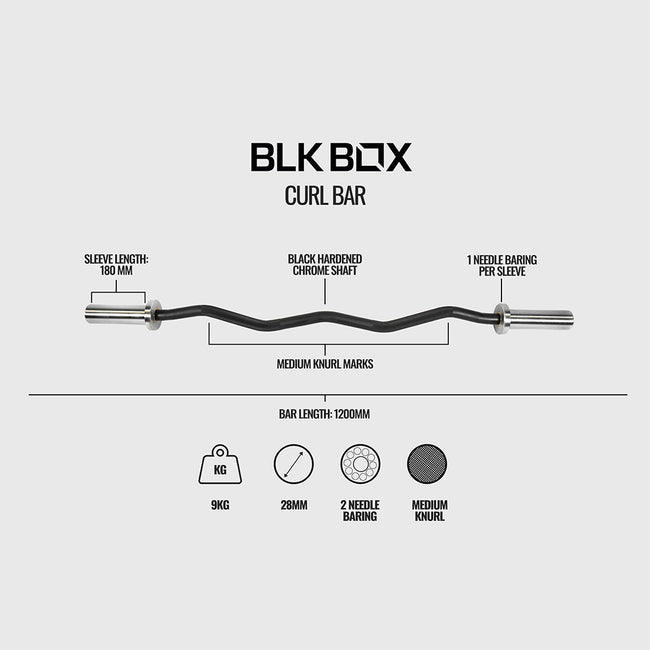 BLK BOX
CURL BAR

SLEEVE LENGTH: 180 MM

BLACK HARDENED CHROME SHAFT

1 NEEDLE BARING PER SLEEVE

MEDIUM KNURL MARKS

BAR LENGTH: 1200MM

KG

9KG

28MM

2 NEEDLE BARING

MEDIUM KNURL