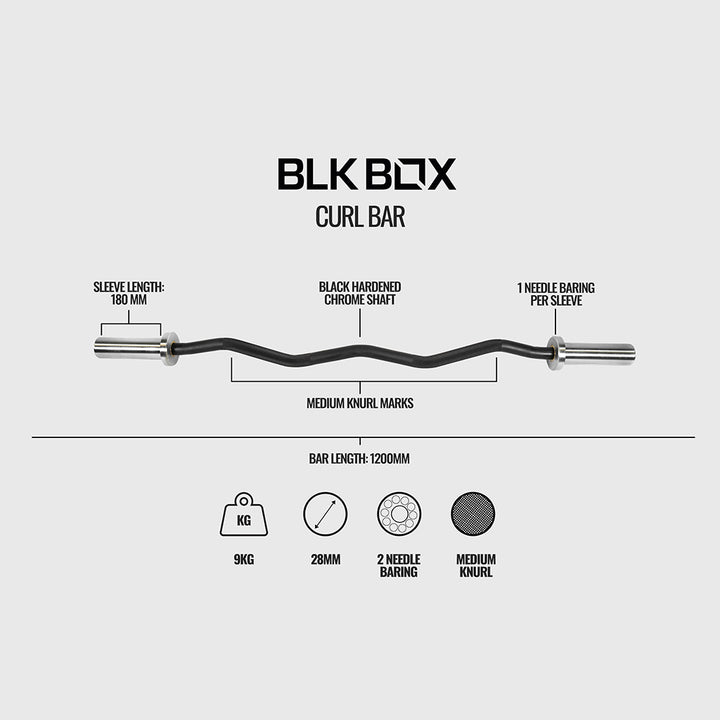 BLK BOX
CURL BAR

SLEEVE LENGTH: 180 MM

BLACK HARDENED CHROME SHAFT

1 NEEDLE BARING PER SLEEVE

MEDIUM KNURL MARKS

BAR LENGTH: 1200MM

KG

9KG

28MM

2 NEEDLE BARING

MEDIUM KNURL