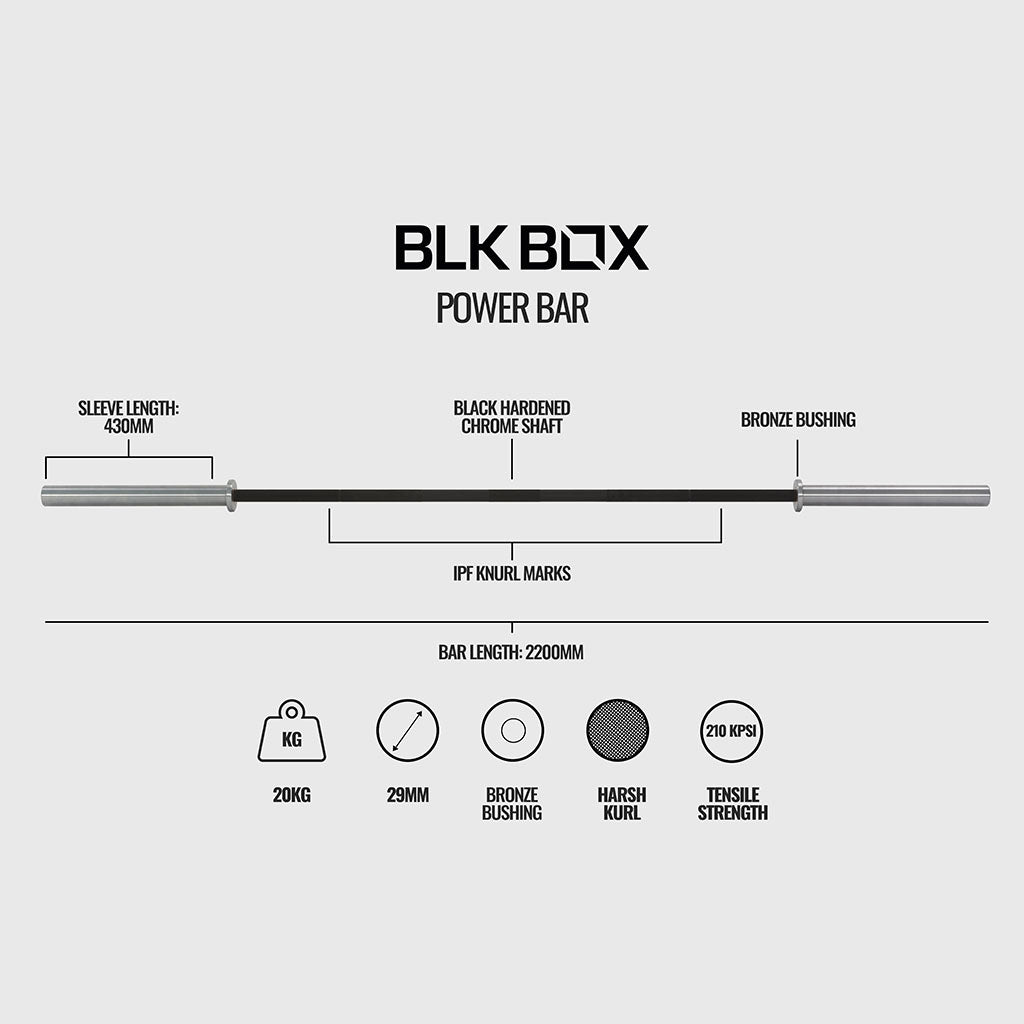 BLK BOX
POWER BAR

SLEEVE LENGTH:
430MM

BLACK HARDENED
CHROME SHAFT

BRONZE BUSHING

IPF KNURL MARKS

BAR LENGTH: 2200MM

KG

20KG

29MM

BRONZE
BUSHING

HARSH
KURL

210 KPSI

TENSILE
STRENGTH