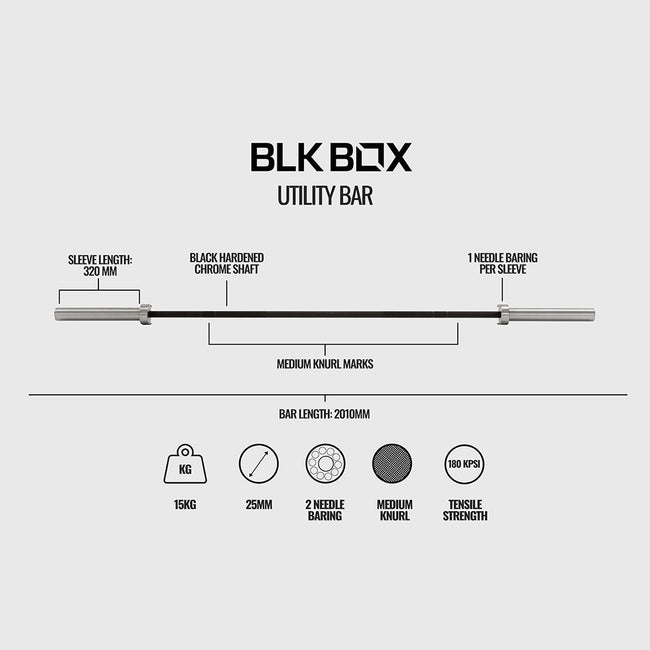 BLK BOX
UTILITY BAR

SLEEVE LENGTH: 320 MM

BLACK HARDENED CHROME SHAFT

1 NEEDLE BARING PER SLEEVE

MEDIUM KNURL MARKS

BAR LENGTH: 2010MM

KG
15KG

25MM

2 NEEDLE BARING

MEDIUM KNURL

180 KPSI
TENSILE STRENGTH