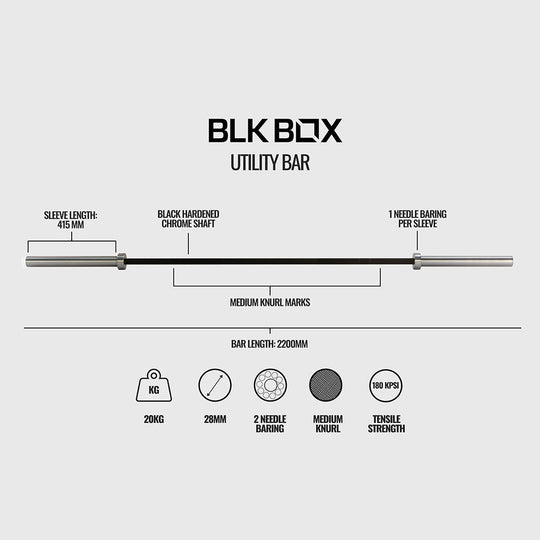 BLK BOX
UTILITY BAR

SLEEVE LENGTH:
415 MM

BLACK HARDENED
CHROME SHAFT

1 NEEDLE BARING
PER SLEEVE

MEDIUM KNURL MARKS

BAR LENGTH: 2200MM

KG
20KG

28MM

2 NEEDLE
BARING

MEDIUM
KNURL

180 KPSI
TENSILE
STRENGTH